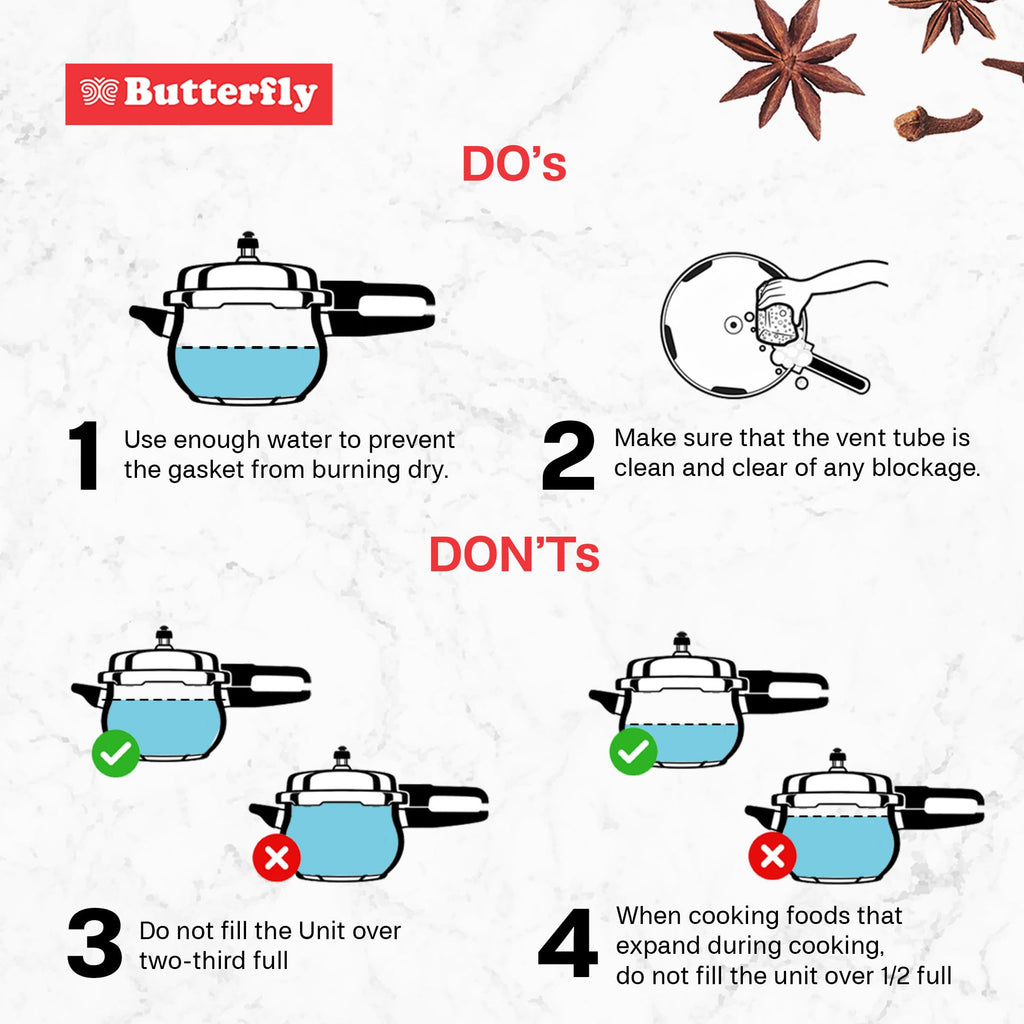 Butterfly

DO's

1 Use enough water to prevent the gasket from burning dry.

2 Make sure that the vent tube is clean and clear of any blockage.

DON'Ts

3 Do not fill the Unit over two-third full

4 When cooking foods that expand during cooking, do not fill the unit over 1/2 full